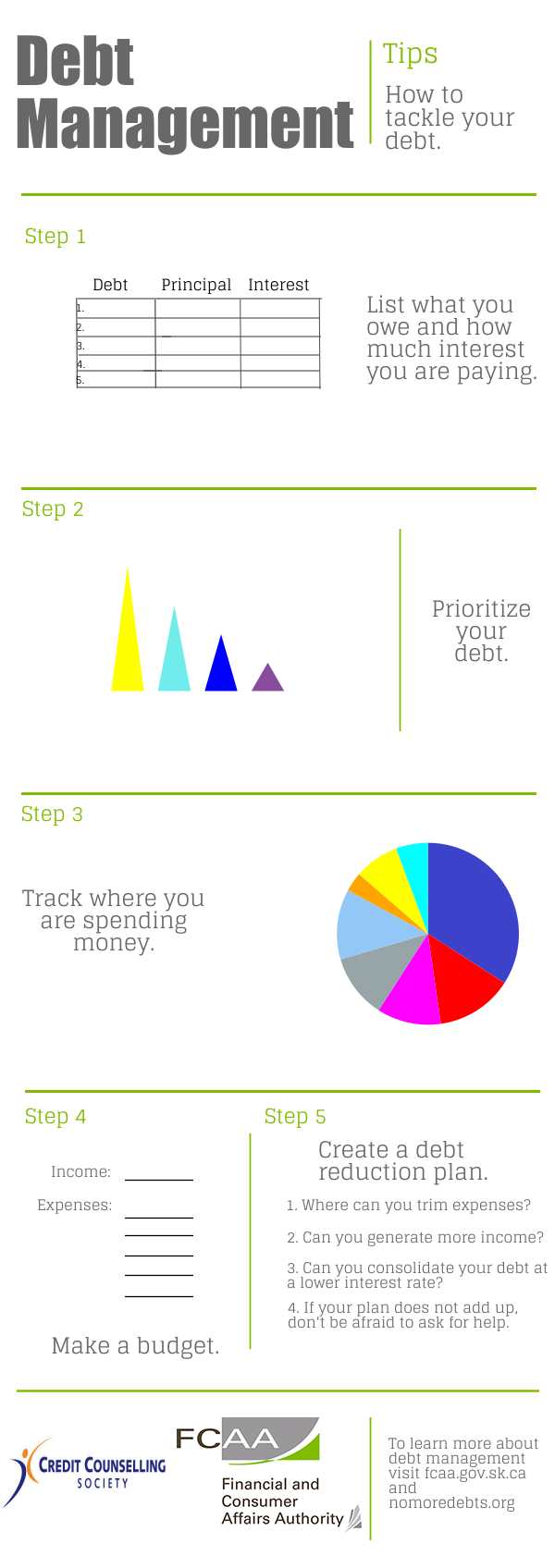 Debt Management

Tips

How to tackle your debt.

Step 1

| Debt | Principal | Interest |
|---|---|---|
| 1. | | |
| 2. | | |
| 3. | | |
| 4. | | |
| 5. | | |

List what you owe and how much interest you are paying.

Step 2

Prioritize your debt.

Step 3

Track where you are spending money.

Step 4

Income:

Expenses:

Make a budget.

Step 5

Create a debt reduction plan.

1. Where can you trim expenses?

2. Can you generate more income?

3. Can you consolidate your debt at a lower interest rate?

4. If your plan does not add up, don't be afraid to ask for help.

CREDIT COUNSELLING SOCIETY

FCAA

Financial and Consumer Affairs Authority

To learn more about debt management visit fcaa.gov.sk.ca and nomoredebts.org